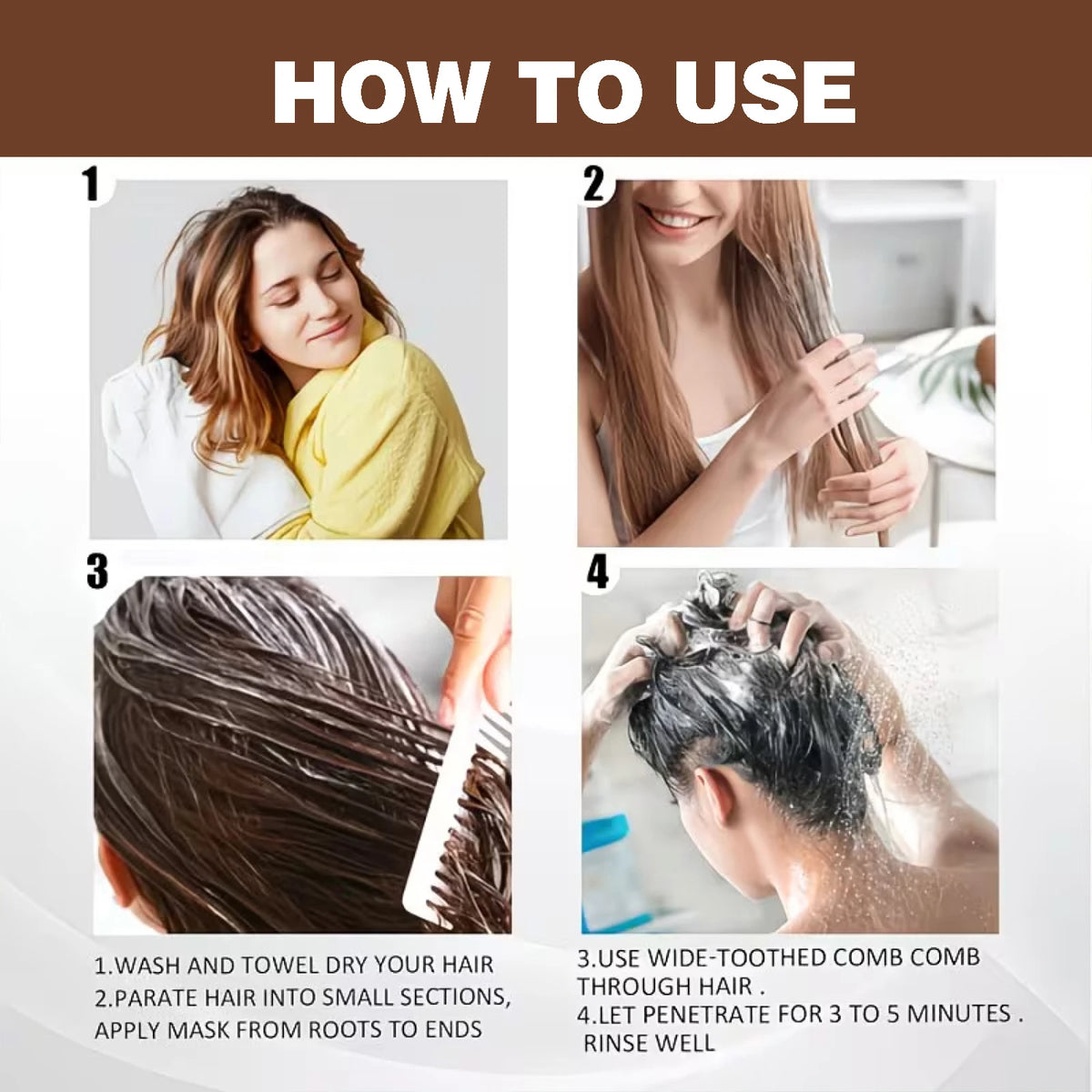 HOW TO USE

1

2

3

4

1.WASH AND TOWEL DRY YOUR HAIR
2.PARATE HAIR INTO SMALL SECTIONS, APPLY MASK FROM ROOTS TO ENDS

3.USE WIDE-TOOTHED COMB COMB THROUGH HAIR .
4.LET PENETRATE FOR 3 TO 5 MINUTES . RINSE WELL