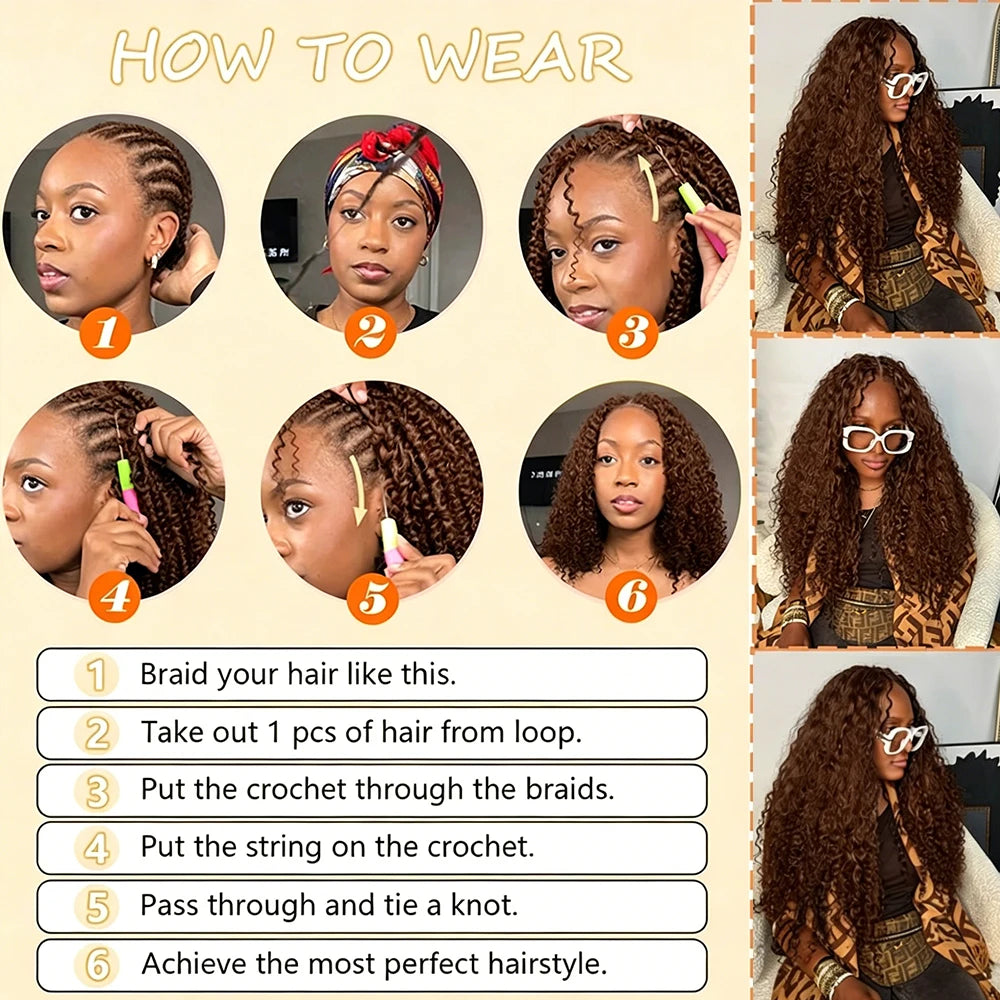 HOW TO WEAR

1

2

3

4

5

6

1 Braid your hair like this.

2 Take out 1 pcs of hair from loop.

3 Put the crochet through the braids.

4 Put the string on the crochet.

5 Pass through and tie a knot.

6 Achieve the most perfect hairstyle.